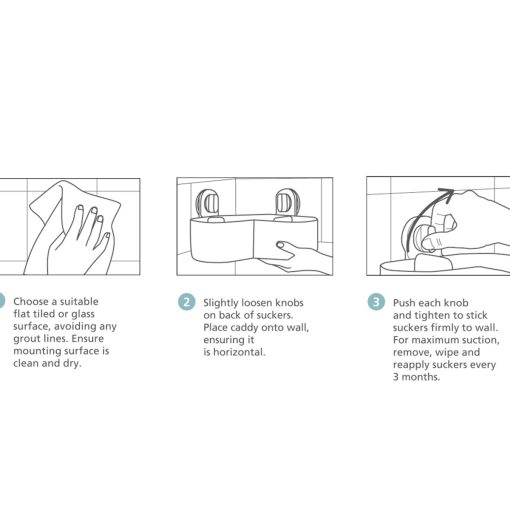 Choose a suitable flat tiled or glass surface, avoiding any grout lines. Ensure mounting surface is clean and dry.

2 Slightly loosen knobs on back of suckers. Place caddy onto wall, ensuring it is horizontal.

3 Push each knob and tighten to stick suckers firmly to wall. For maximum suction, remove, wipe and reapply suckers every 3 months.