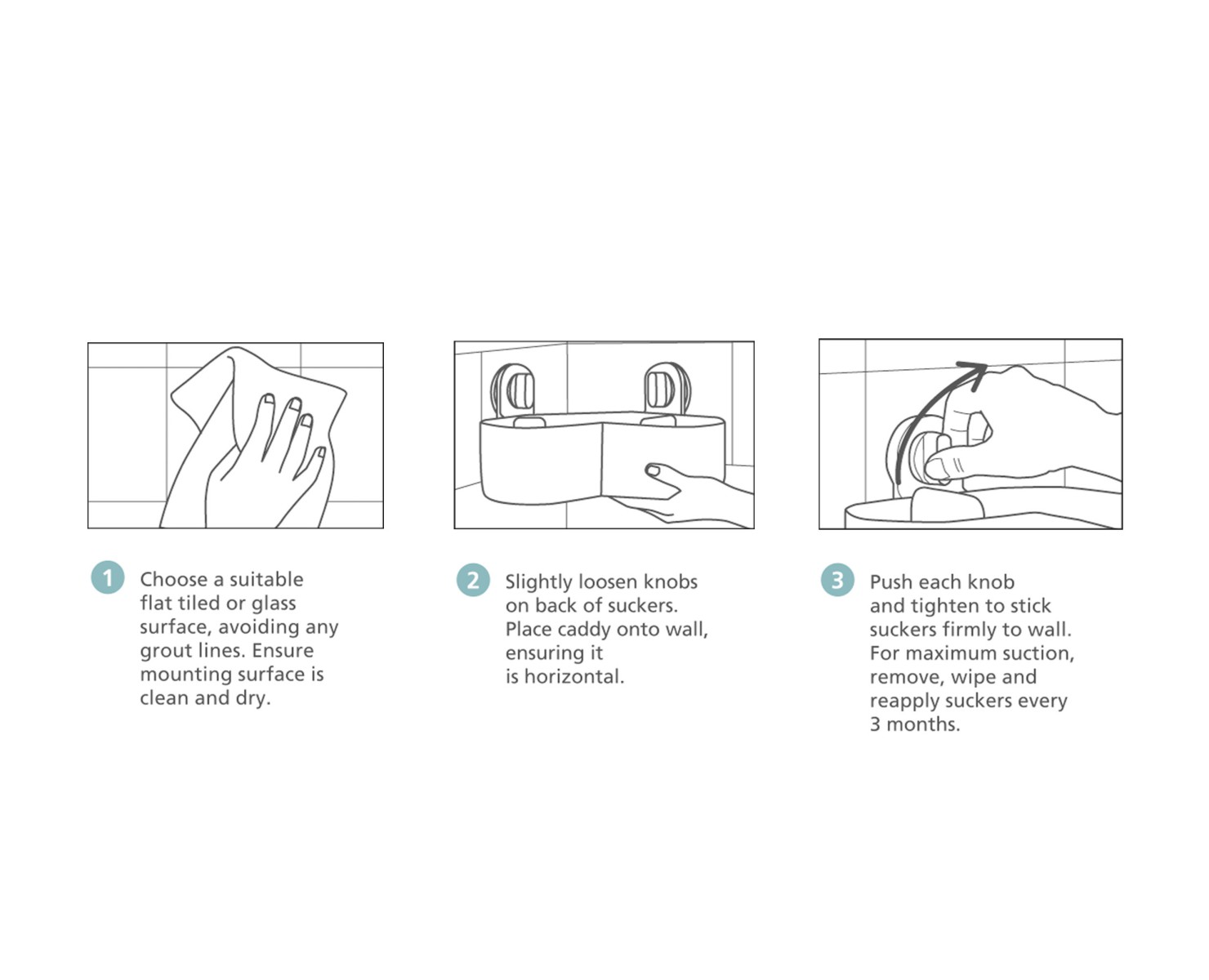 1 Choose a suitable flat tiled or glass surface, avoiding any grout lines. Ensure mounting surface is clean and dry.

2 Slightly loosen knobs on back of suckers. Place caddy onto wall, ensuring it is horizontal.

3 Push each knob and tighten to stick suckers firmly to wall. For maximum suction, remove, wipe and reapply suckers every 3 months.