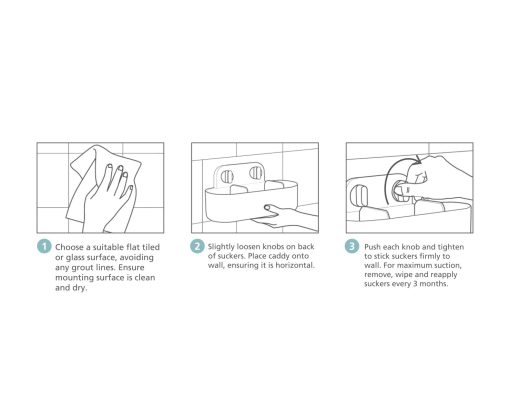 1 Choose a suitable flat tiled or glass surface, avoiding any grout lines. Ensure mounting surface is clean and dry.

2 Slightly loosen knobs on back of suckers. Place caddy onto wall, ensuring it is horizontal.

3 Push each knob and tighten to stick suckers firmly to wall. For maximum suction, remove, wipe and reapply suckers every 3 months.